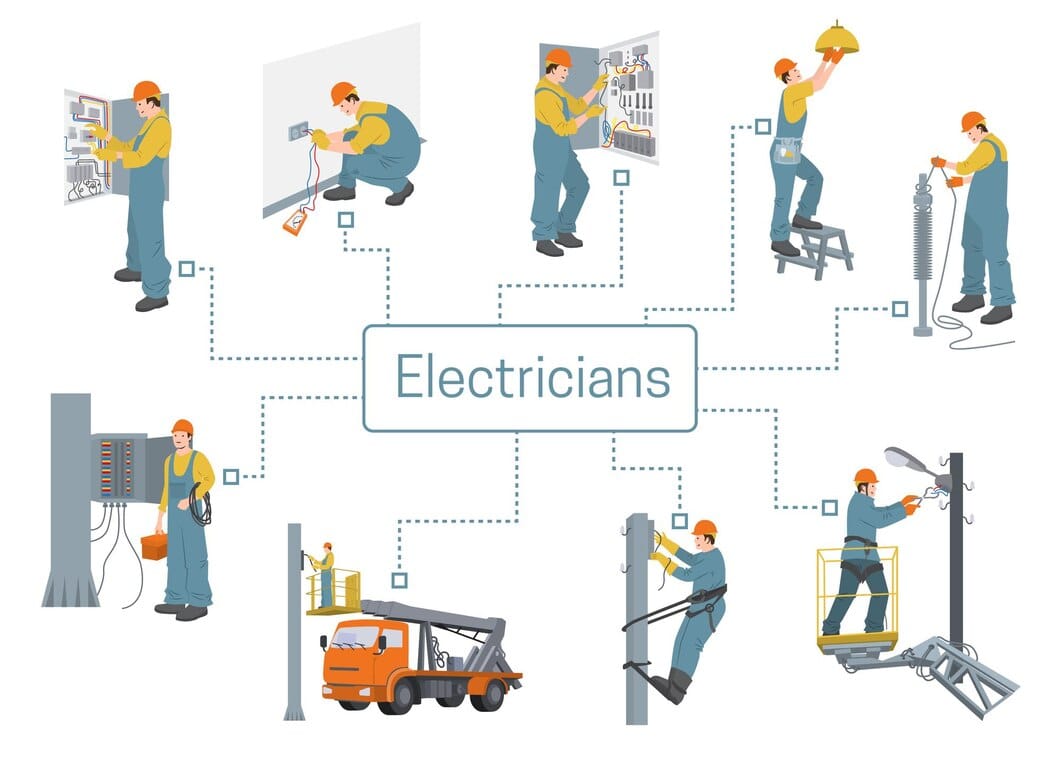 Electricians